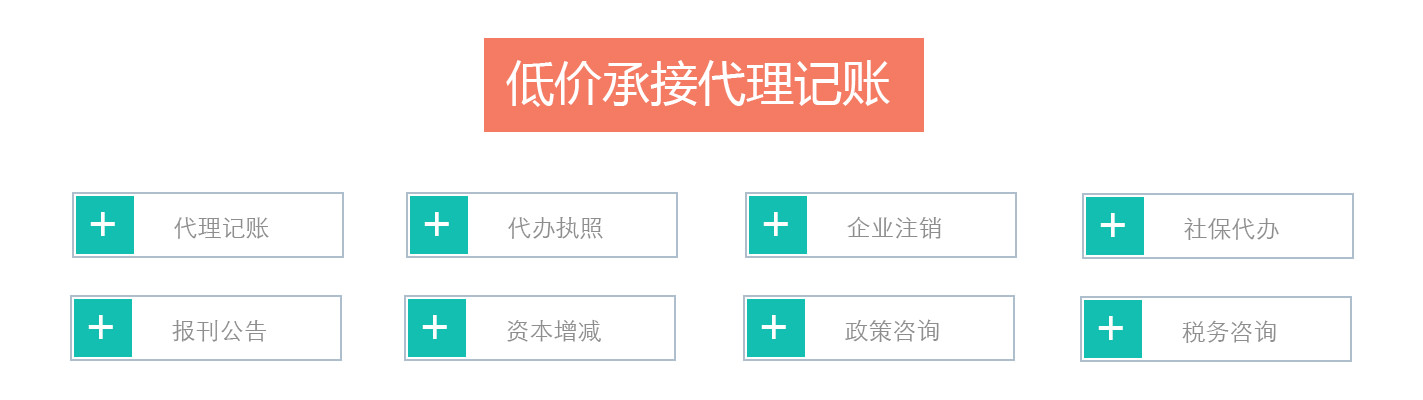 低价承接代理记账

+ 代理记账
+ 代办执照
+ 企业注销
+ 社保代办
+ 报刊公告
+ 资本增减
+ 政策咨询
+ 税务咨询